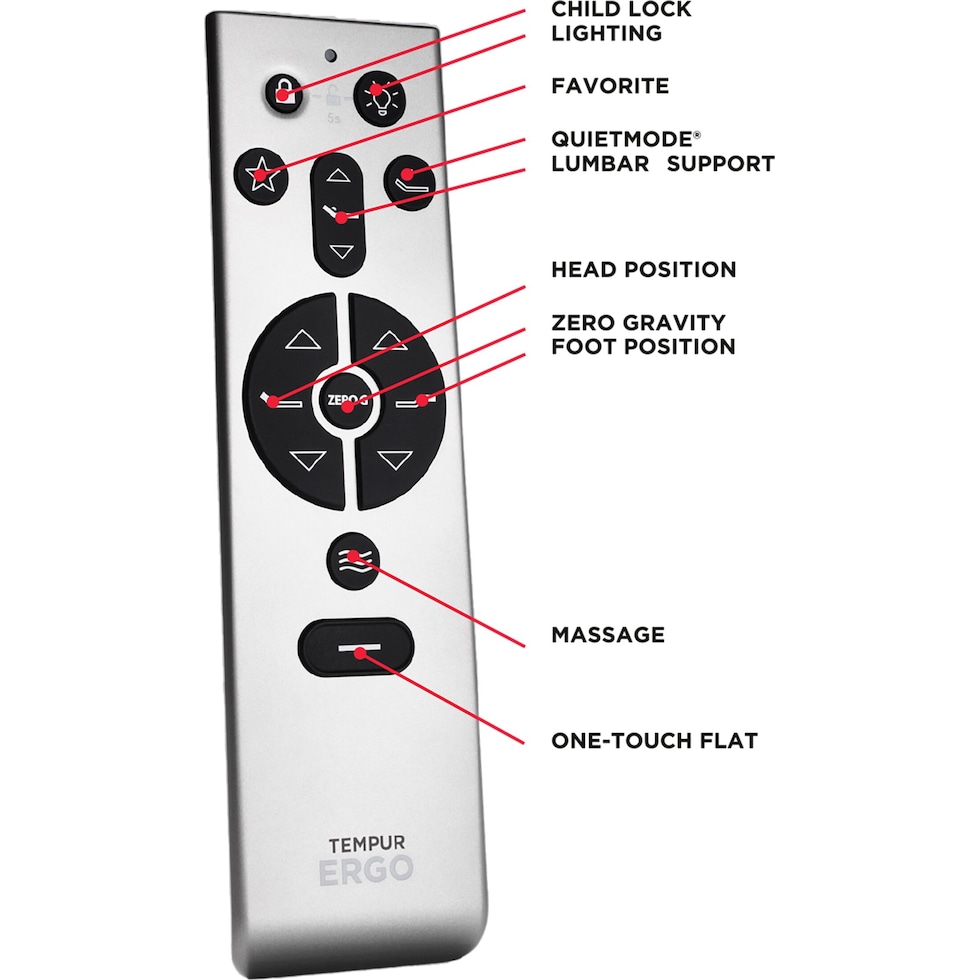 CHILD LOCK
LIGHTING

FAVORITE

QUIETMODE®
LUMBAR SUPPORT

HEAD POSITION

ZERO GRAVITY
FOOT POSITION

MASSAGE

ONE-TOUCH FLAT

5s

ZERO G

TEMPUR
ERGO